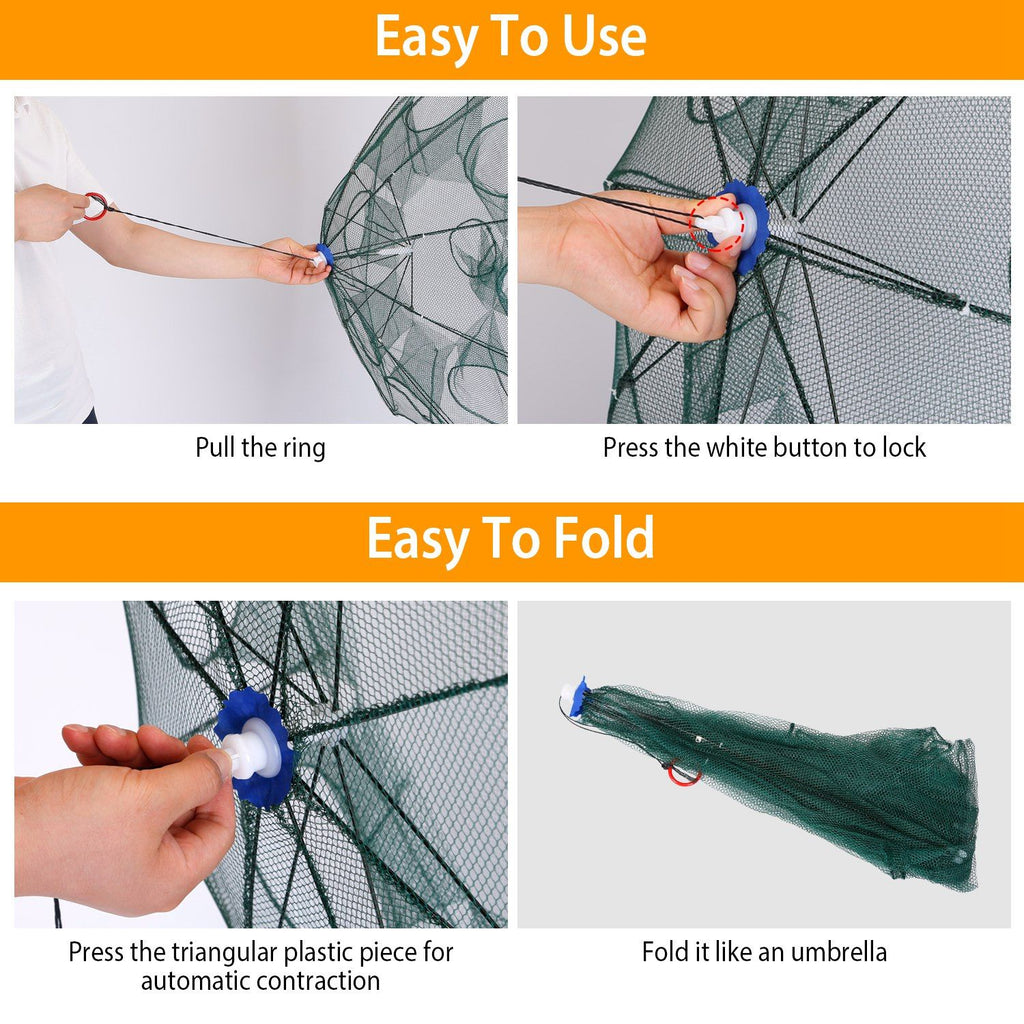 Easy To Use

Pull the ring

Press the white button to lock

Easy To Fold

Press the triangular plastic piece for automatic contraction

Fold it like an umbrella