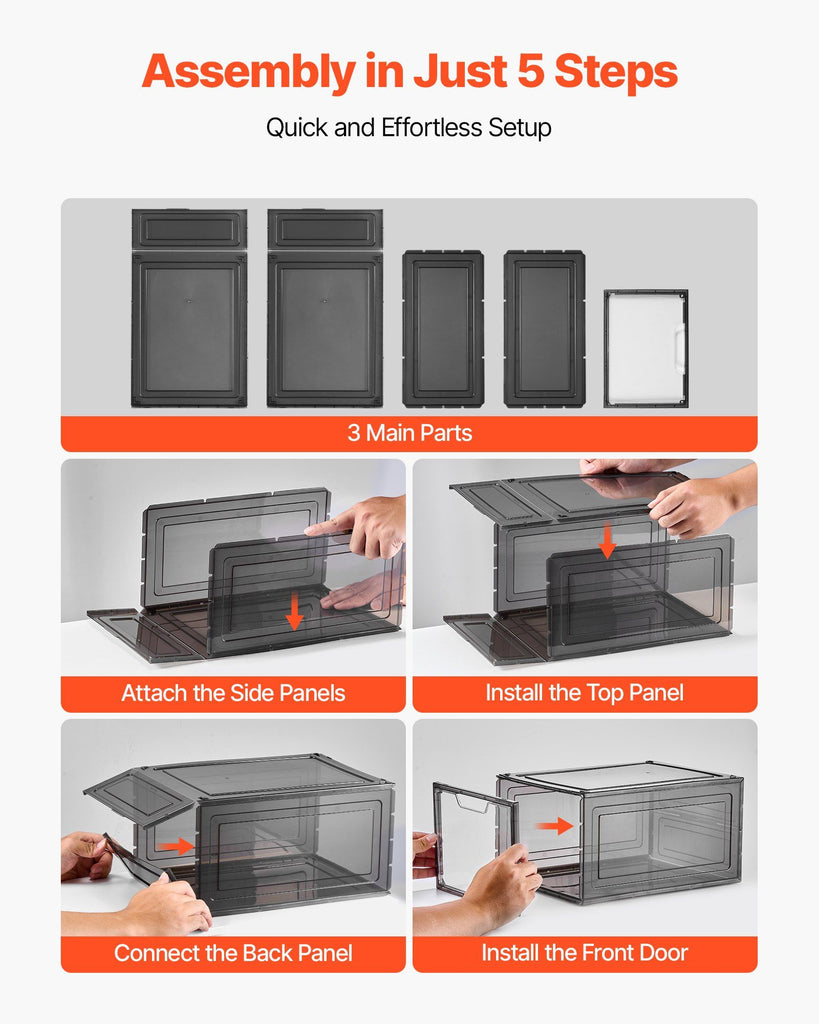 Assembly in Just 5 Steps

Quick and Effortless Setup

3 Main Parts

Attach the Side Panels

Install the Top Panel

Connect the Back Panel

Install the Front Door