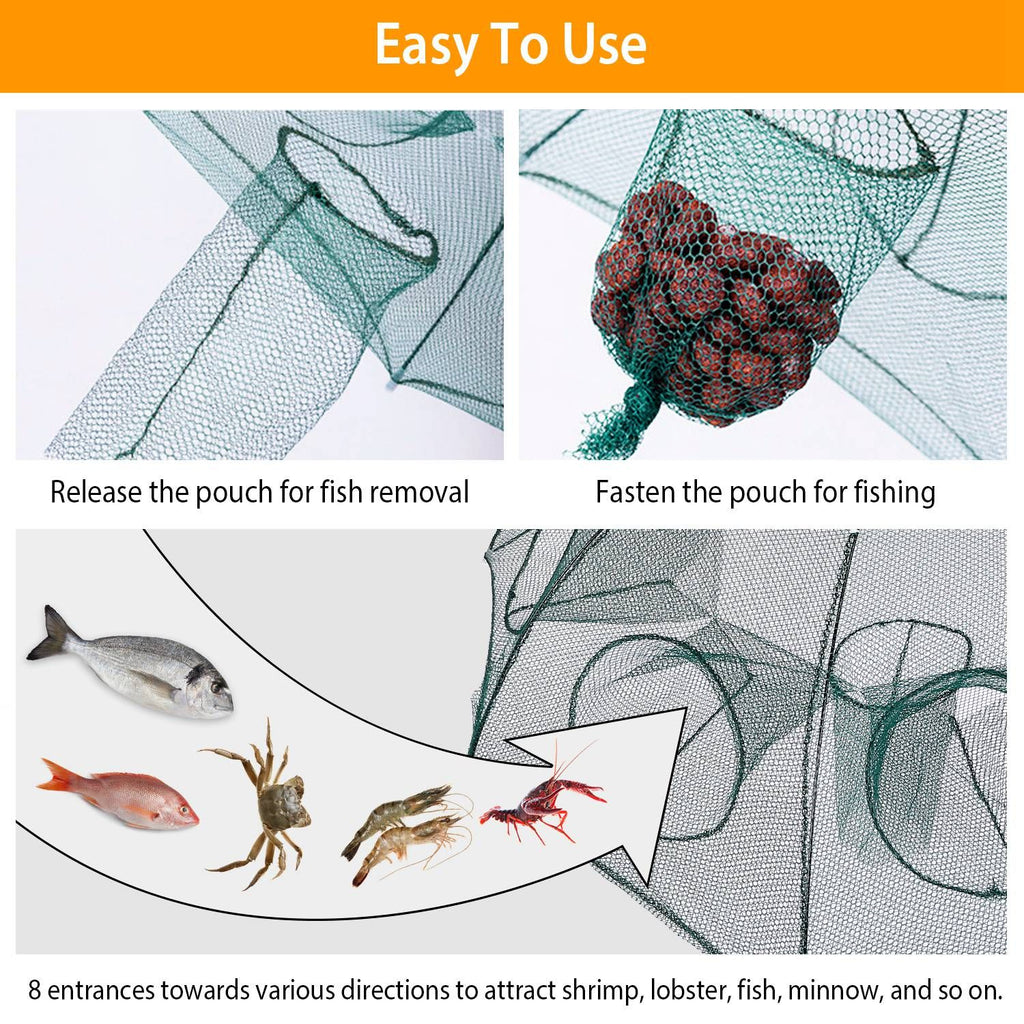 Easy To Use

Release the pouch for fish removal

Fasten the pouch for fishing

8 entrances towards various directions to attract shrimp, lobster, fish, minnow, and so on.