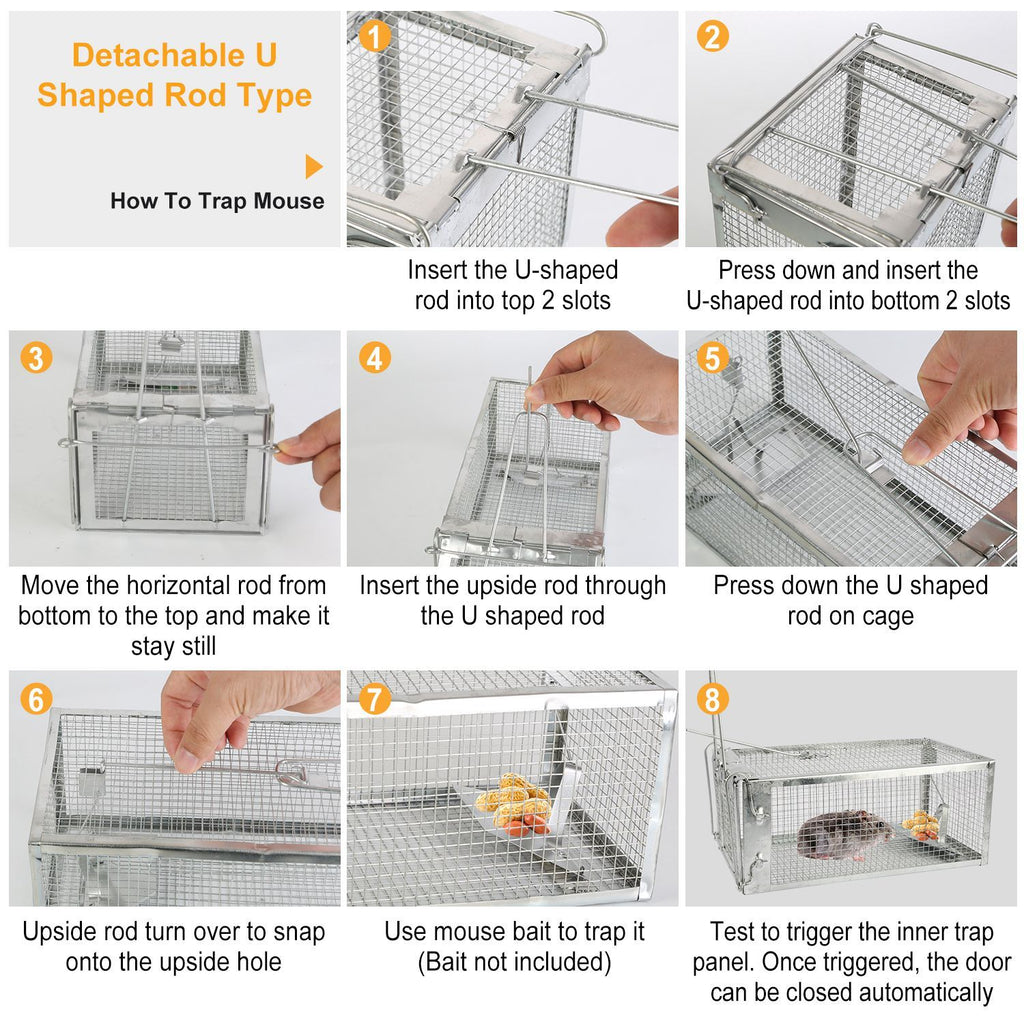 Detachable U Shaped Rod Type

How To Trap Mouse

1

Insert the U-shaped rod into top 2 slots

2

Press down and insert the U-shaped rod into bottom 2 slots

3

Move the horizontal rod from bottom to the top and make it stay still

4

Insert the upside rod through the U shaped rod

5

Press down the U shaped rod on cage

6

Upside rod turn over to snap onto the upside hole

7

Use mouse bait to trap it (Bait not included)

8

Test to trigger the inner trap panel. Once triggered, the door can be closed automatically